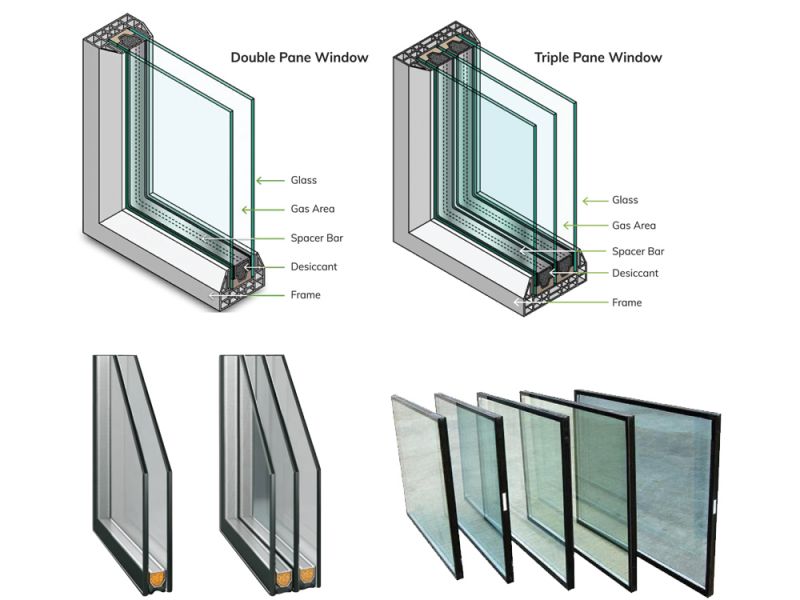 Double Pane Window

Glass
Gas Area
Spacer Bar
Desiccant
Frame

Triple Pane Window

Glass
Gas Area
Spacer Bar
Desiccant
Frame